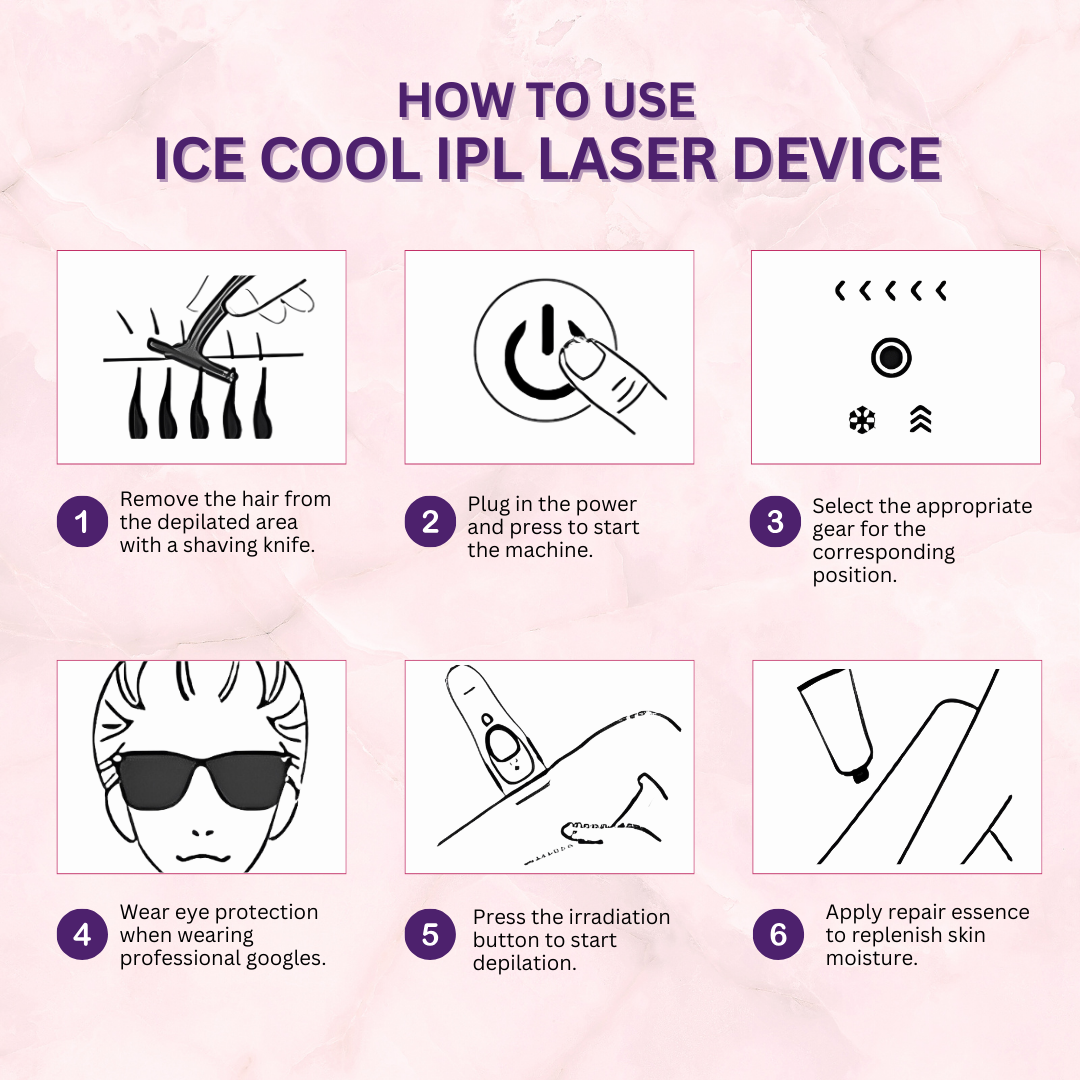 HOW TO USE
ICE COOL IPL LASER DEVICE

1 Remove the hair from the depilated area with a shaving knife.

2 Plug in the power and press to start the machine.

3 Select the appropriate gear for the corresponding position.

4 Wear eye protection when wearing professional googles.

5 Press the irradiation button to start depilation.

6 Apply repair essence to replenish skin moisture.